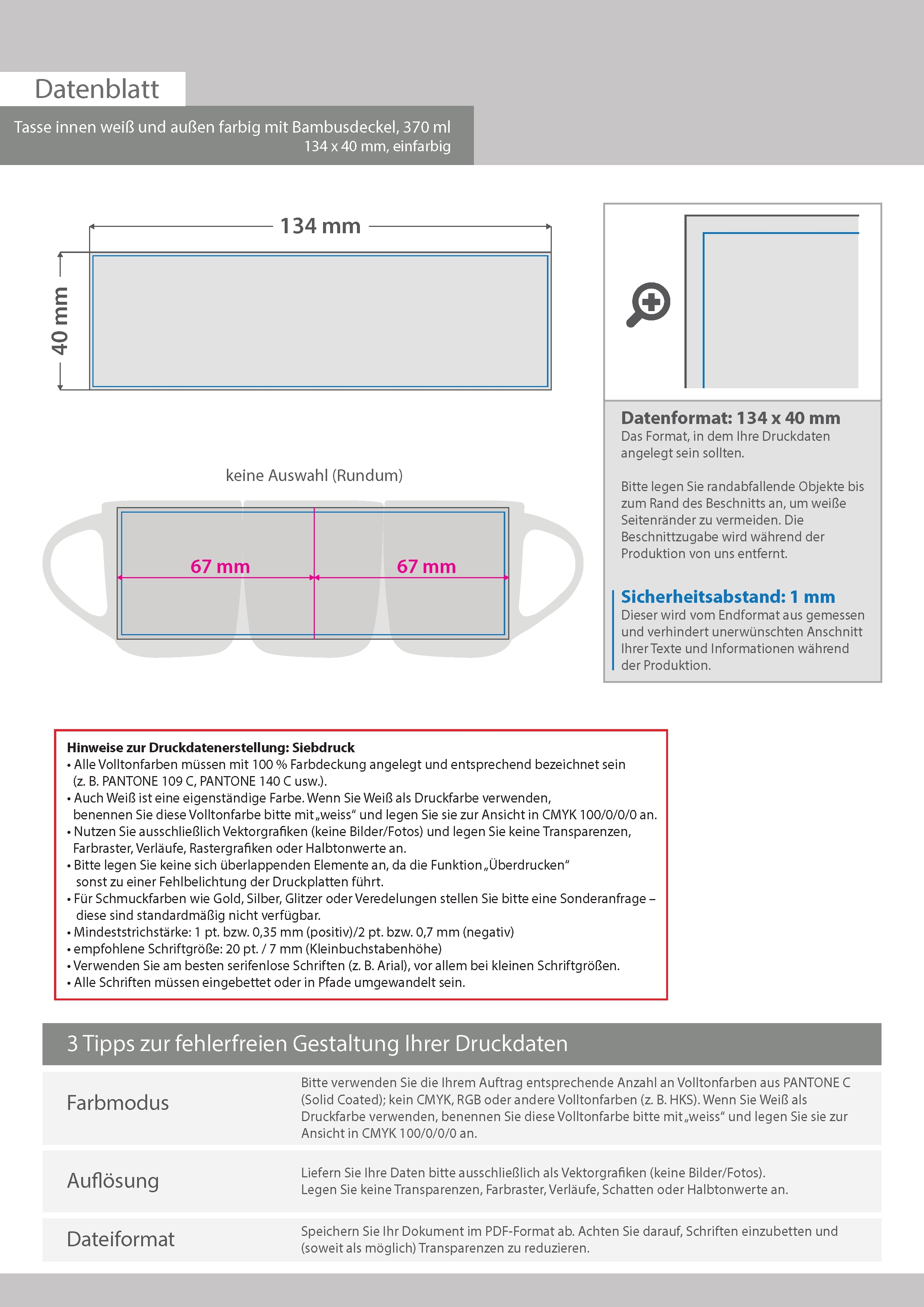 Datenblatt

Tasse innen weiß und außen farbig mit Bambusdeckel, 370 ml
134 x 40 mm, einfarbig

134 mm

40 mm

keine Auswahl (Rundum)

67 mm

67 mm

Datenformat: 134 x 40 mm
Das Format, in dem Ihre Druckdaten angelegt sein sollten.

Bitte legen Sie randabfallende Objekte bis zum Rand des Beschnitts an, um weiße Seitenränder zu vermeiden. Die Beschnittzugabe wird während der Produktion von uns entfernt.

Sicherheitsabstand: 1 mm
Dieser wird vom Endformat aus gemessen und verhindert unerwünschten Anschnitt Ihrer Texte und Informationen während der Produktion.

Hinweise zur Druckdatenerstellung: Siebdruck
• Alle Volltonfarben müssen mit 100 % Farbdeckung angelegt und entsprechend bezeichnet sein (z. B. PANTONE 109 C, PANTONE 140 C usw.).
• Auch Weiß ist eine eigenständige Farbe. Wenn Sie Weiß als Druckfarbe verwenden, benennen Sie diese Volltonfarbe bitte mit „weiss“ und legen Sie sie zur Ansicht in CMYK 100/0/0/0 an.
• Nutzen Sie ausschließlich Vektorgrafiken (keine Bilder/Fotos) und legen Sie keine Transparenzen, Farbraster, Verläufe, Rastergrafiken oder Halbtonwerte an.
• Bitte legen Sie keine sich überlappenden Elemente an, da die Funktion „Überdrucken“ sonst zu einer Fehlbelichtung der Druckplatten führt.
• Für Schmuckfarben wie Gold, Silber, Glitzer oder Veredelungen stellen Sie bitte eine Sonderanfrage – diese sind standardmäßig nicht verfügbar.
• Mindeststrichstärke: 1 pt. bzw. 0,35 mm (positiv)/2 pt. bzw. 0,7 mm (negativ)
• empfohlene Schriftgröße: 20 pt. / 7 mm (Kleinbuchstabenhöhe)
• Verwenden Sie am besten serifenlose Schriften (z. B. Arial), vor allem bei kleinen Schriftgrößen.
• Alle Schriften müssen eingebettet oder in Pfade umgewandelt sein.

3 Tipps zur fehlerfreien Gestaltung Ihrer Druckdaten

| Farbmodus | Bitte verwenden Sie die Ihrem Auftrag entsprechende Anzahl an Volltonfarben aus PANTONE C (Solid Coated); kein CMYK, RGB oder andere Volltonfarben (z. B. HKS). Wenn Sie Weiß als Druckfarbe verwenden, benennen Sie diese Volltonfarbe bitte mit „weiss“ und legen Sie sie zur Ansicht in CMYK 100/0/0/0 an. |
|---|---|
| Auflösung | Liefern Sie Ihre Daten bitte ausschließlich als Vektorgrafiken (keine Bilder/Fotos). Legen Sie keine Transparenzen, Farbraster, Verläufe, Schatten oder Halbtonwerte an. |
| Dateiformat | Speichern Sie Ihr Dokument im PDF-Format ab. Achten Sie darauf, Schriften einzubetten und (soweit als möglich) Transparenzen zu reduzieren. |